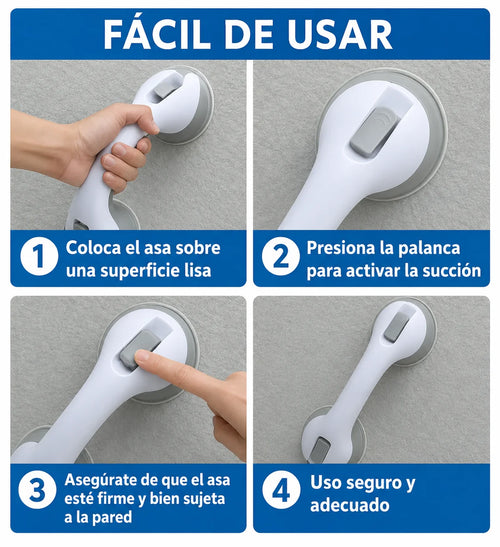 FÁCIL DE USAR

1 Coloca el asa sobre una superficie lisa

2 Presiona la palanca para activar la succión

3 Asegúrate de que el asa esté firme y bien sujeta a la pared

4 Uso seguro y adecuado